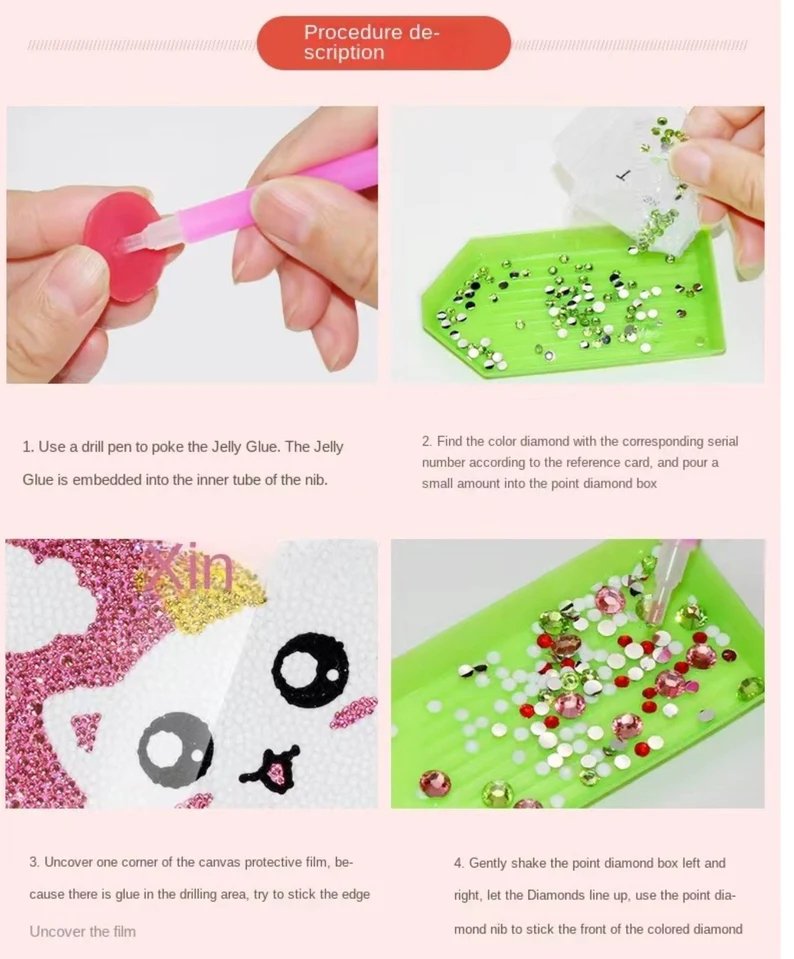 Procedure description

1. Use a drill pen to poke the Jelly Glue. The Jelly Glue is embedded into the inner tube of the nib.

2. Find the color diamond with the corresponding serial number according to the reference card, and pour a small amount into the point diamond box

Xin

3. Uncover one corner of the canvas protective film, because there is glue in the drilling area, try to stick the edge

Uncover the film

4. Gently shake the point diamond box left and right, let the Diamonds line up, use the point diamond nib to stick the front of the colored diamond